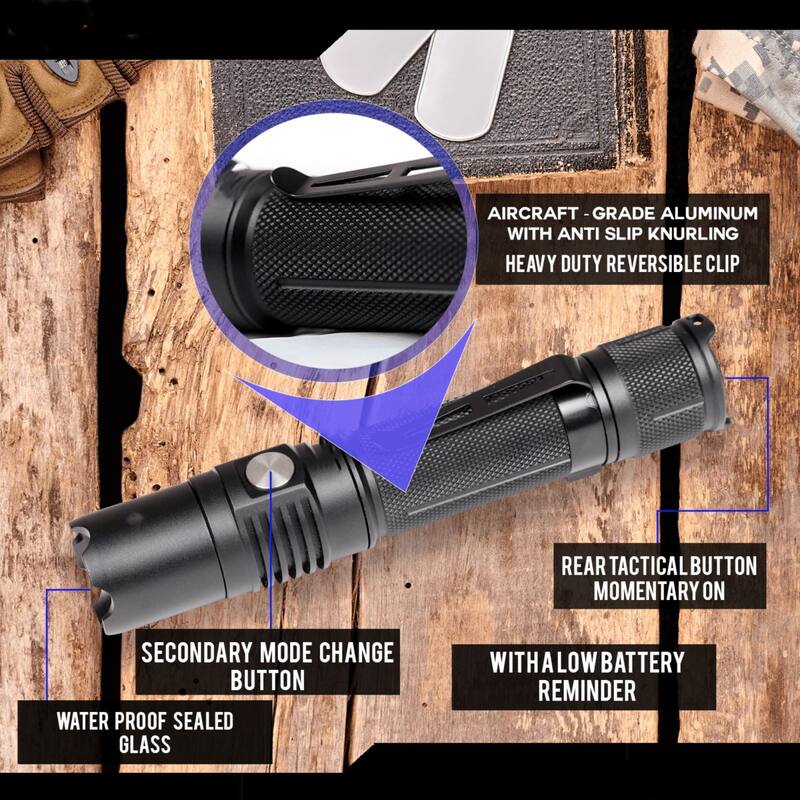 AIRCRAFT - GRADE ALUMINUM WITH ANTI SLIP KNURLING

HEAVY DUTY REVERSIBLE CLIP

REAR TACTICAL BUTTON MOMENTARY ON

SECONDARY MODE CHANGE BUTTON

WITH A LOW BATTERY REMINDER

WATER PROOF SEALED GLASS